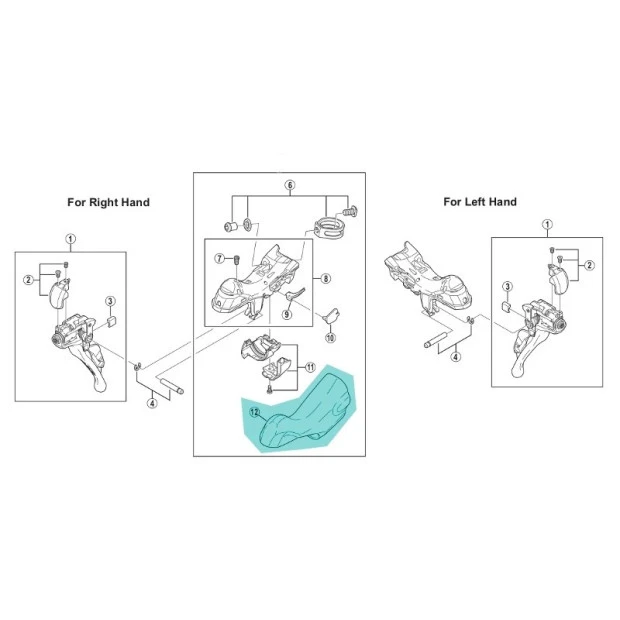 For Right Hand

1

2

3

4

6

7

8

9

10

11

12

For Left Hand

1

2

3

4